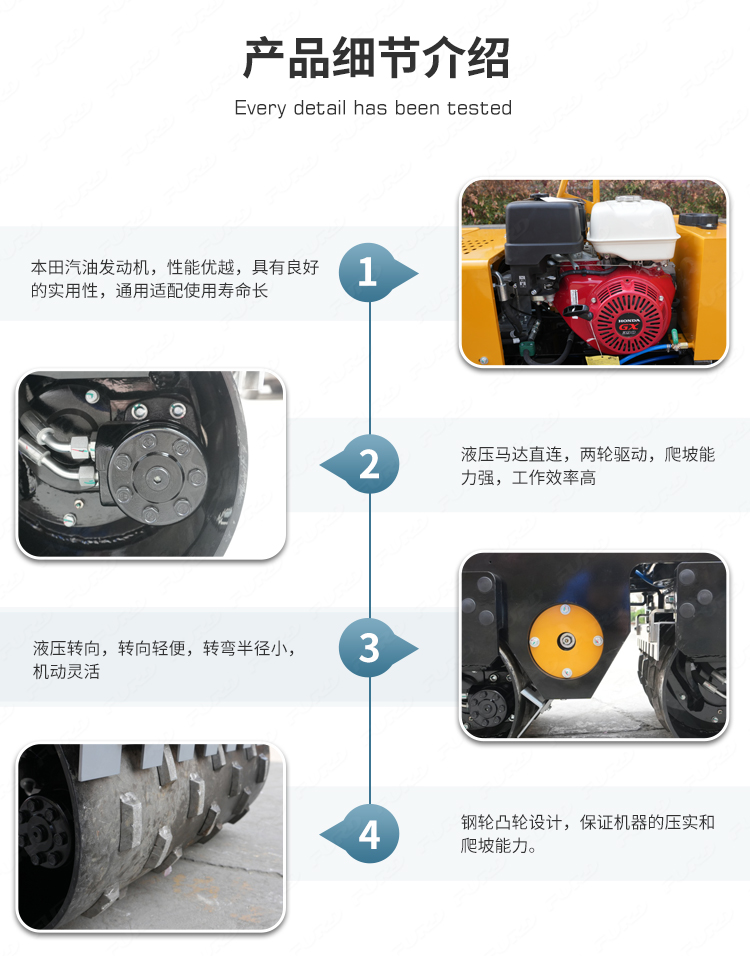 产品细节介绍
Every detail has been tested

本田汽油发动机，性能优越，具有良好的实用性，通用适配使用寿命长

1

HONDA
GX

2

液压马达直连，两轮驱动，爬坡能力强，工作效率高

液压转向，转向轻便，转弯半径小，机动灵活

3

4

钢轮凸轮设计，保证机器的压实和爬坡能力。